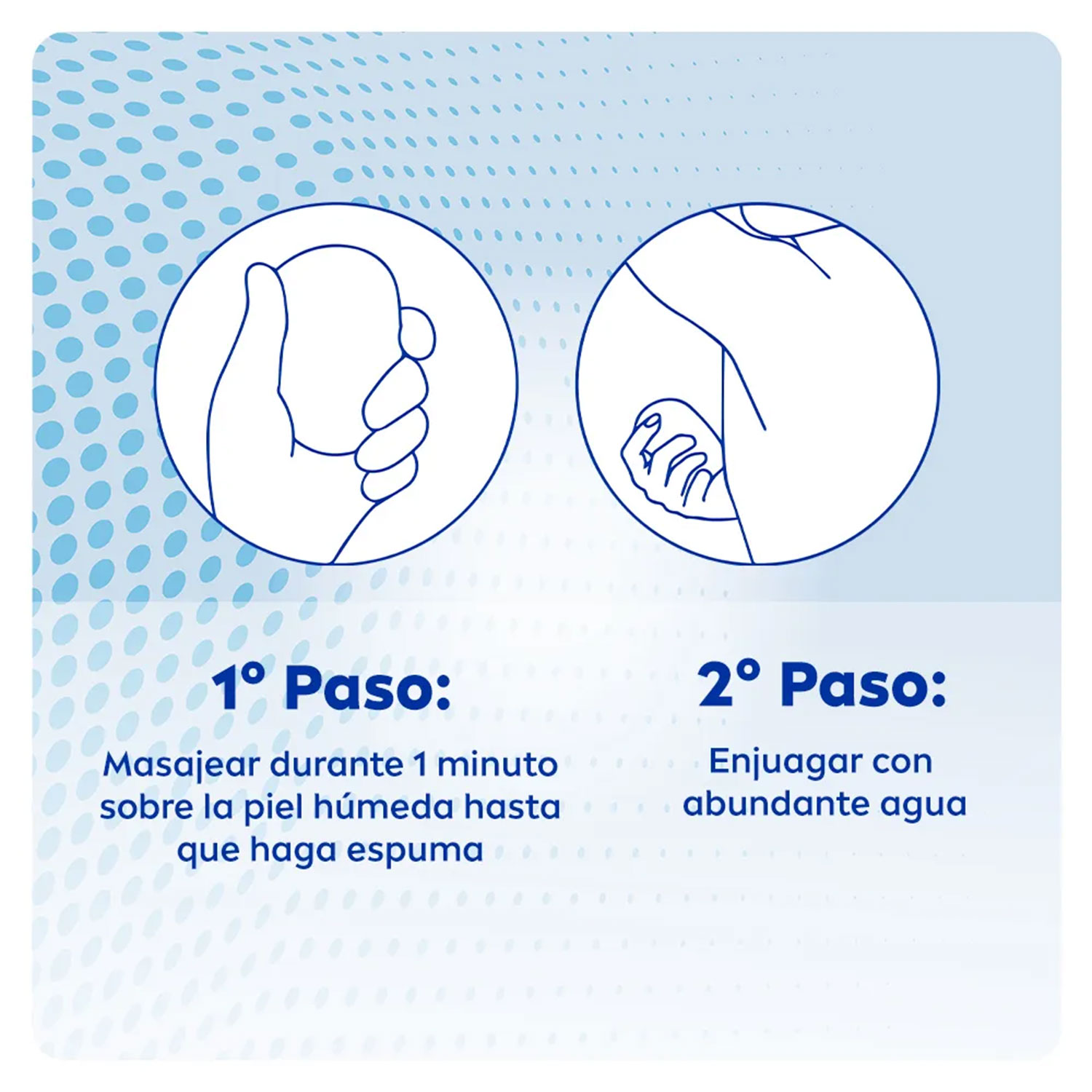 1° Paso:

Masajear durante 1 minuto sobre la piel húmeda hasta que haga espuma

2° Paso:

Enjuagar con abundante agua